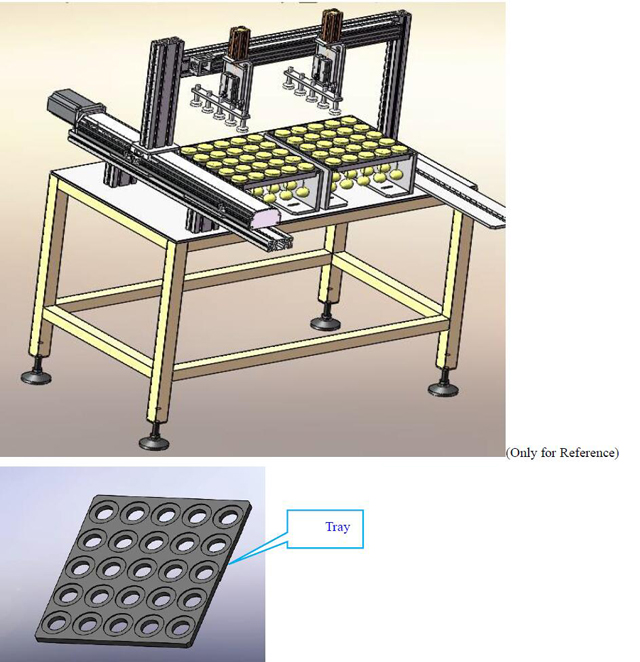 (Only for Reference)

Tray